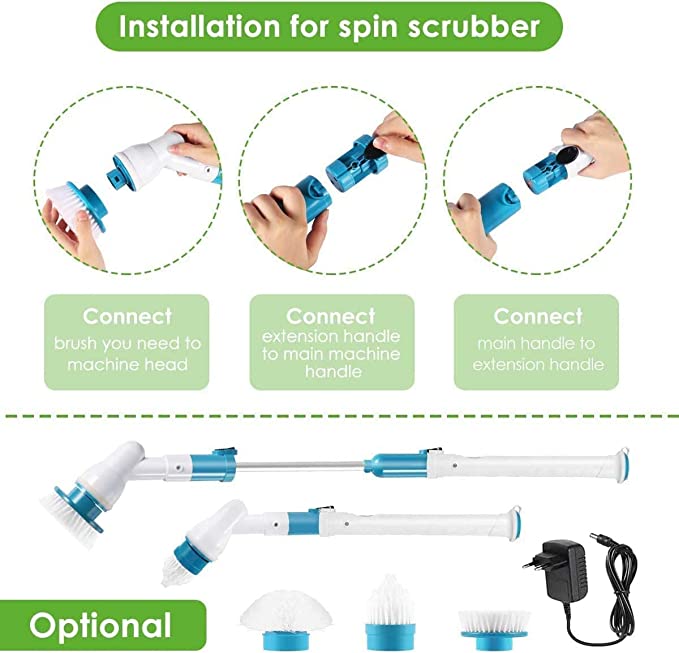 Installation for spin scrubber

Connect
brush you need to machine head

Connect
extension handle to main machine handle

Connect
main handle to extension handle

Optional