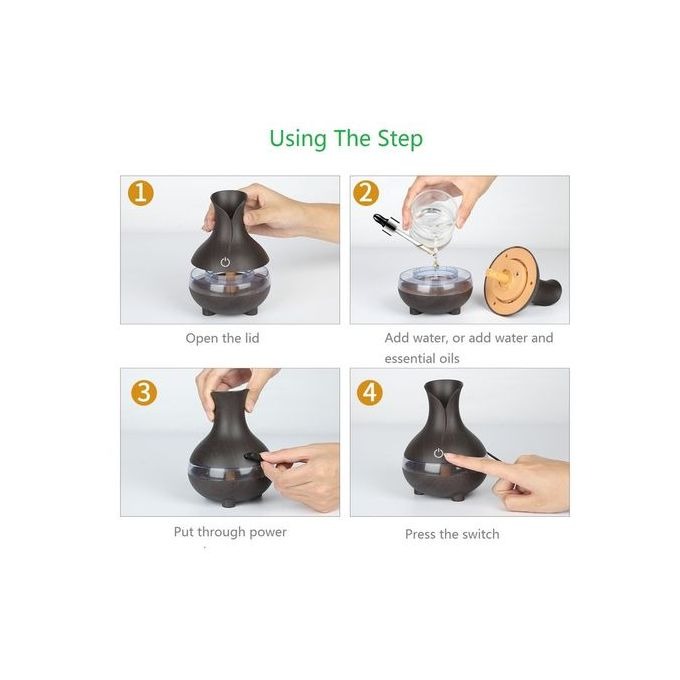 Using The Step

1

Open the lid

2

Add water, or add water and essential oils

3

Put through power

4

Press the switch