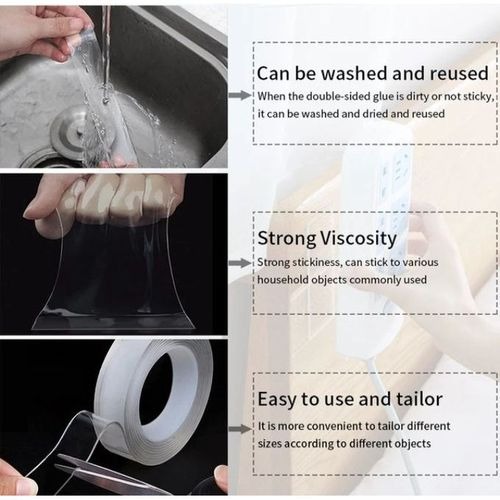 Can be washed and reused
When the double-sided glue is dirty or not sticky, it can be washed and dried and reused

Strong Viscosity
Strong stickiness, can stick to various household objects commonly used

Easy to use and tailor
It is more convenient to tailor different sizes according to different objects