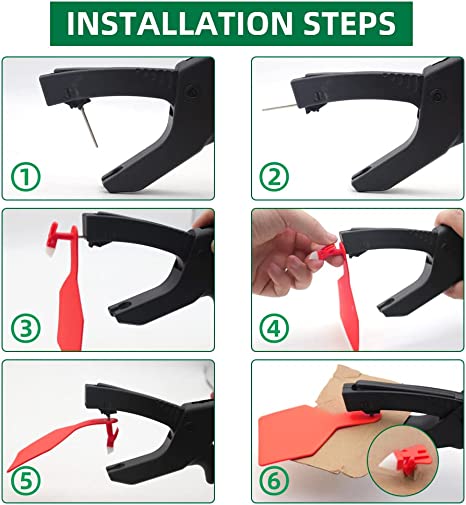 INSTALLATION STEPS

①

②

③

④

⑤

⑥