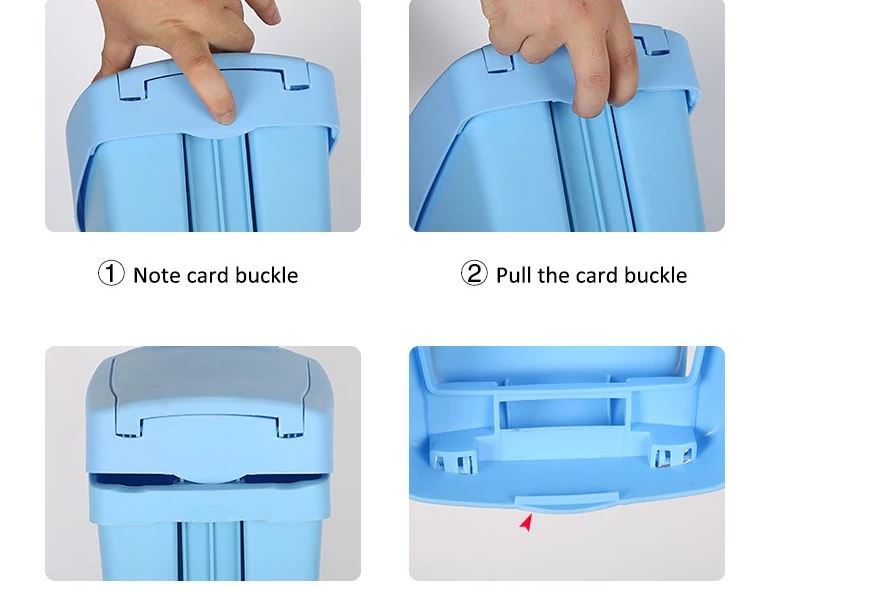 ① Note card buckle

② Pull the card buckle